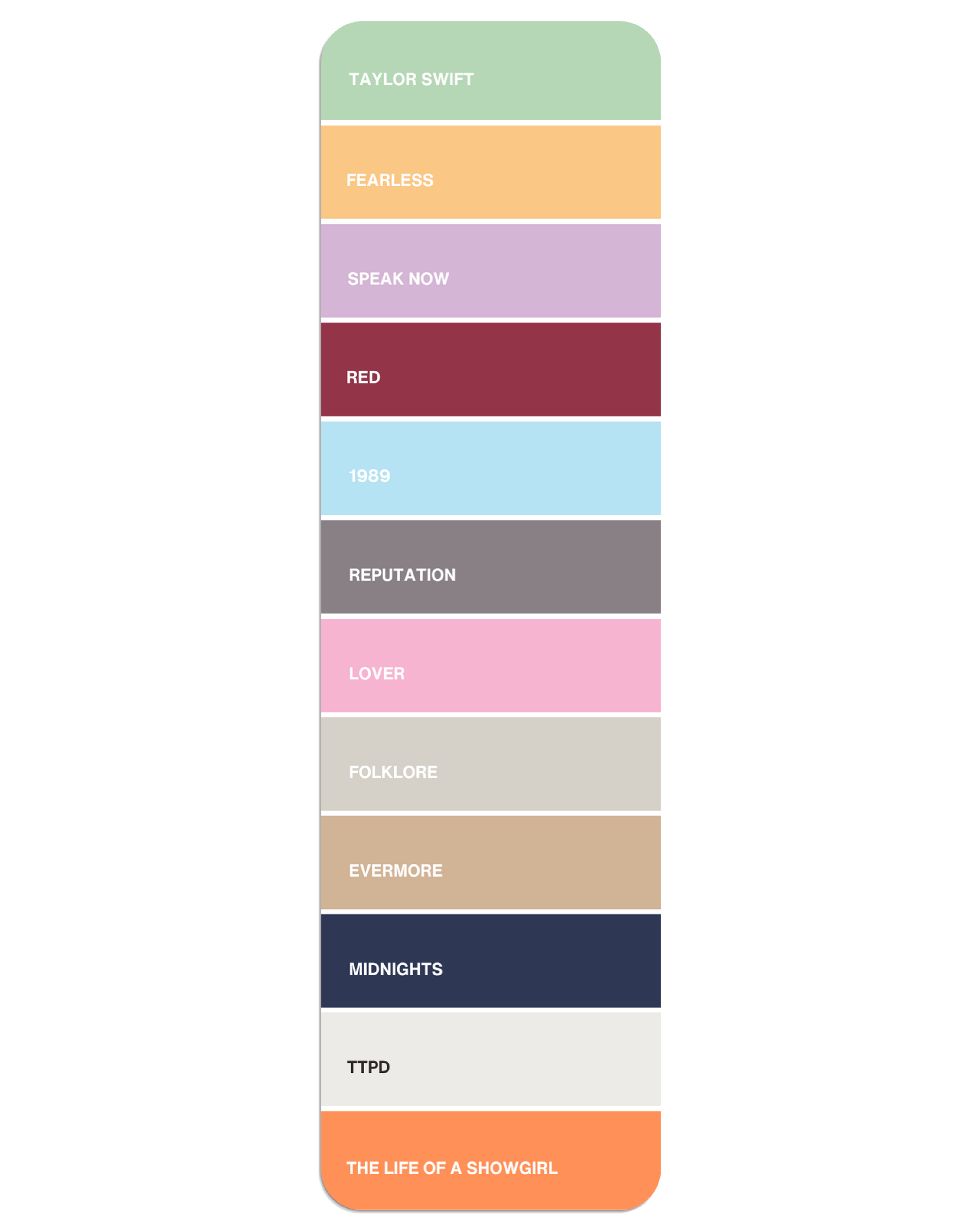 TAYLOR SWIFT

FEARLESS

SPEAK NOW

RED

1989

REPUTATION

LOVER

FOLKLORE

EVERMORE

MIDNIGHTS

TTPD

THE LIFE OF A SHOWGIRL